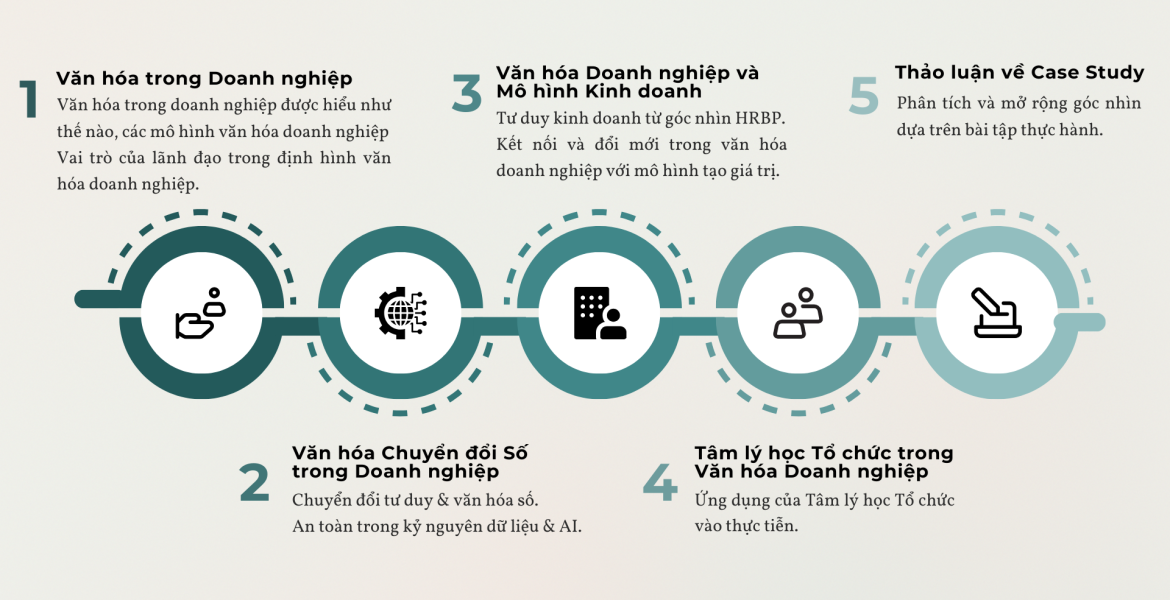 1
Văn hóa trong Doanh nghiệp
Văn hóa trong doanh nghiệp được hiểu như thế nào, các mô hình văn hóa doanh nghiệp Vai trò của lãnh đạo trong định hình văn hóa doanh nghiệp.

3
Văn hóa Doanh nghiệp và Mô hình Kinh doanh
Tư duy kinh doanh từ góc nhìn HRBP. Kết nối và đổi mới trong văn hóa doanh nghiệp với mô hình tạo giá trị.

5
Thảo luận về Case Study
Phân tích và mở rộng góc nhìn dựa trên bài tập thực hành.

2
Văn hóa Chuyển đổi Số trong Doanh nghiệp
Chuyển đổi tư duy & văn hóa số.
An toàn trong kỷ nguyên dữ liệu & AI.

4
Tâm lý học Tổ chức trong Văn hóa Doanh nghiệp
Ứng dụng của Tâm lý học Tổ chức vào thực tiễn.